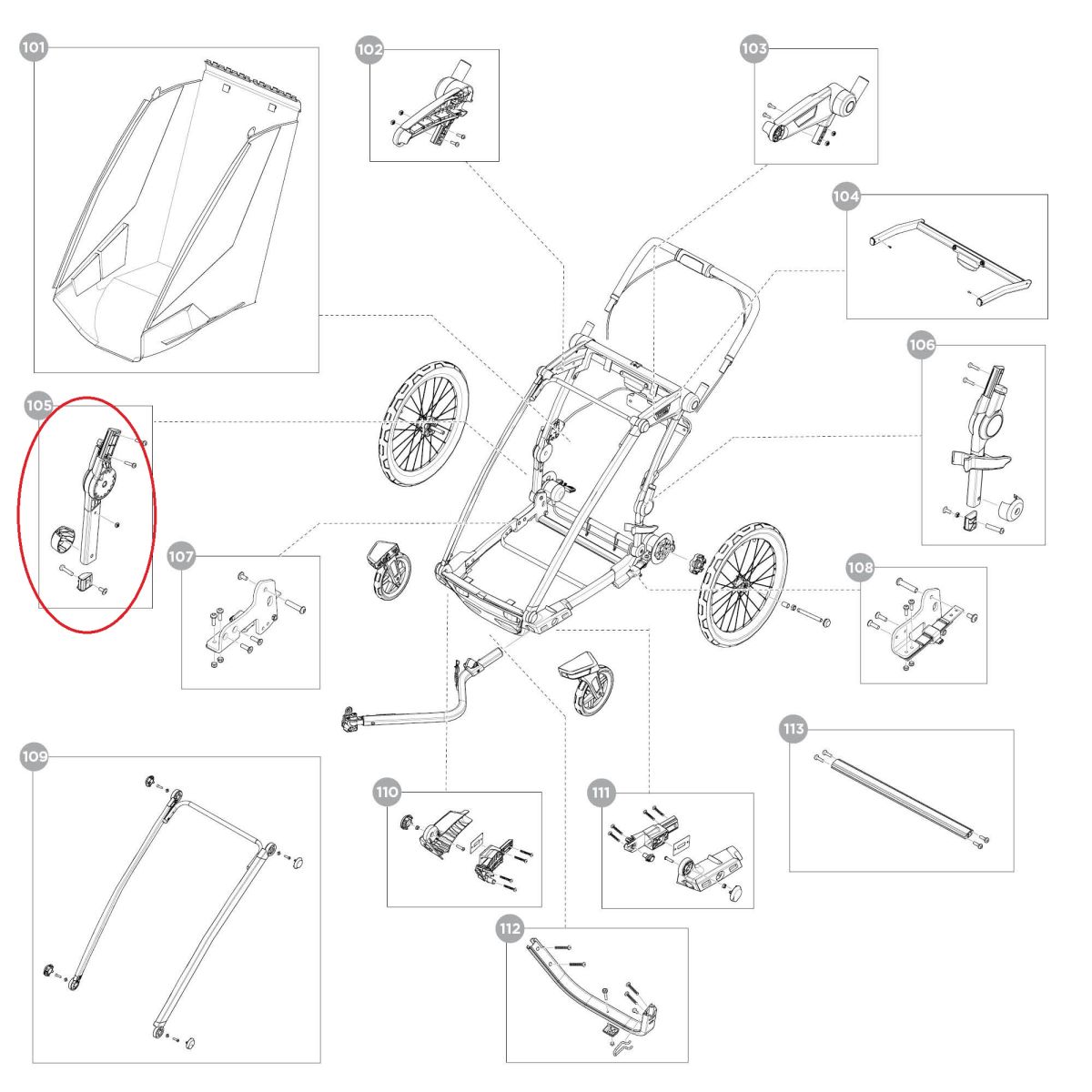 101
102
103
104
105
106
107
108
109
110
111
112
113