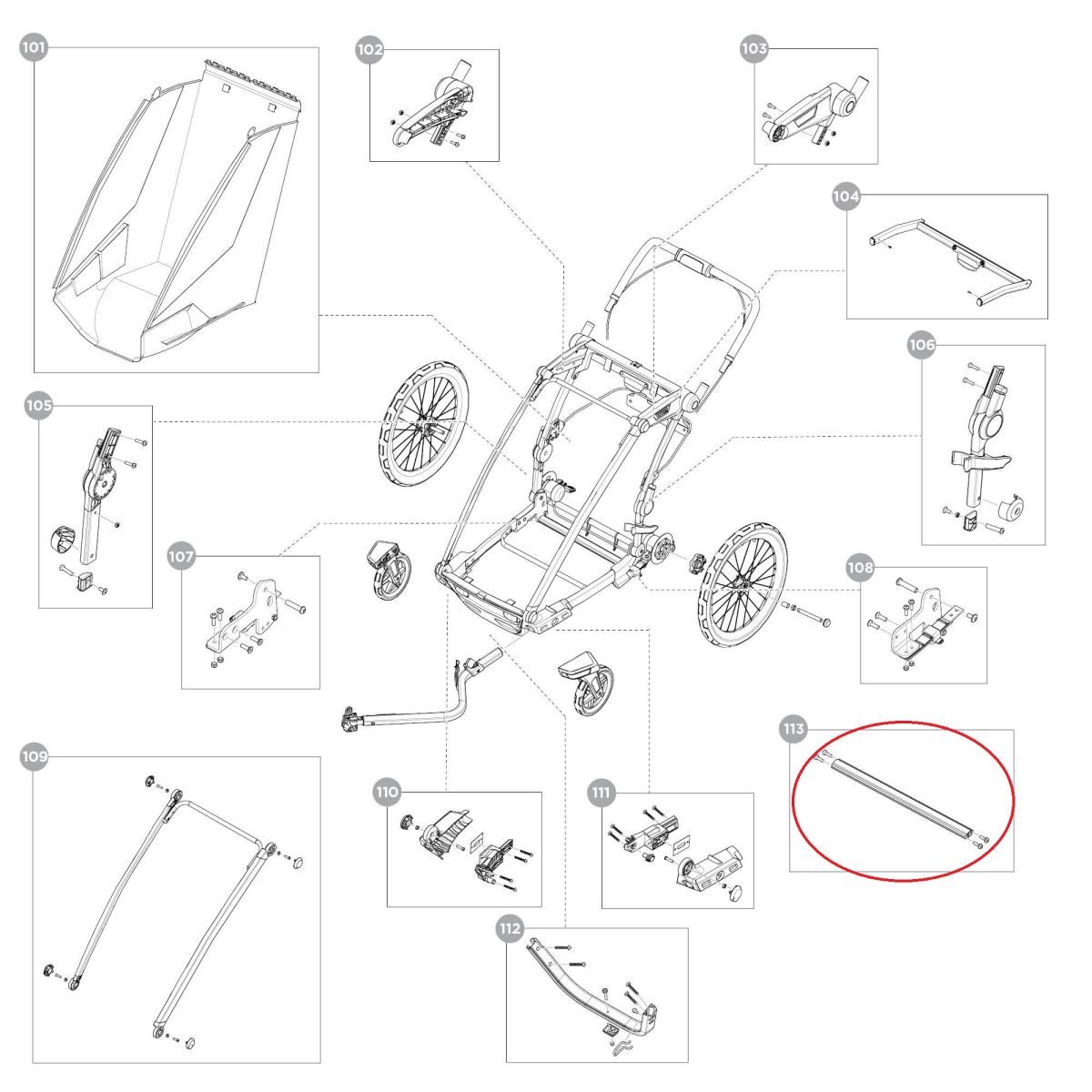 101

102

103

104

105

106

107

108

109

110

111

112

113