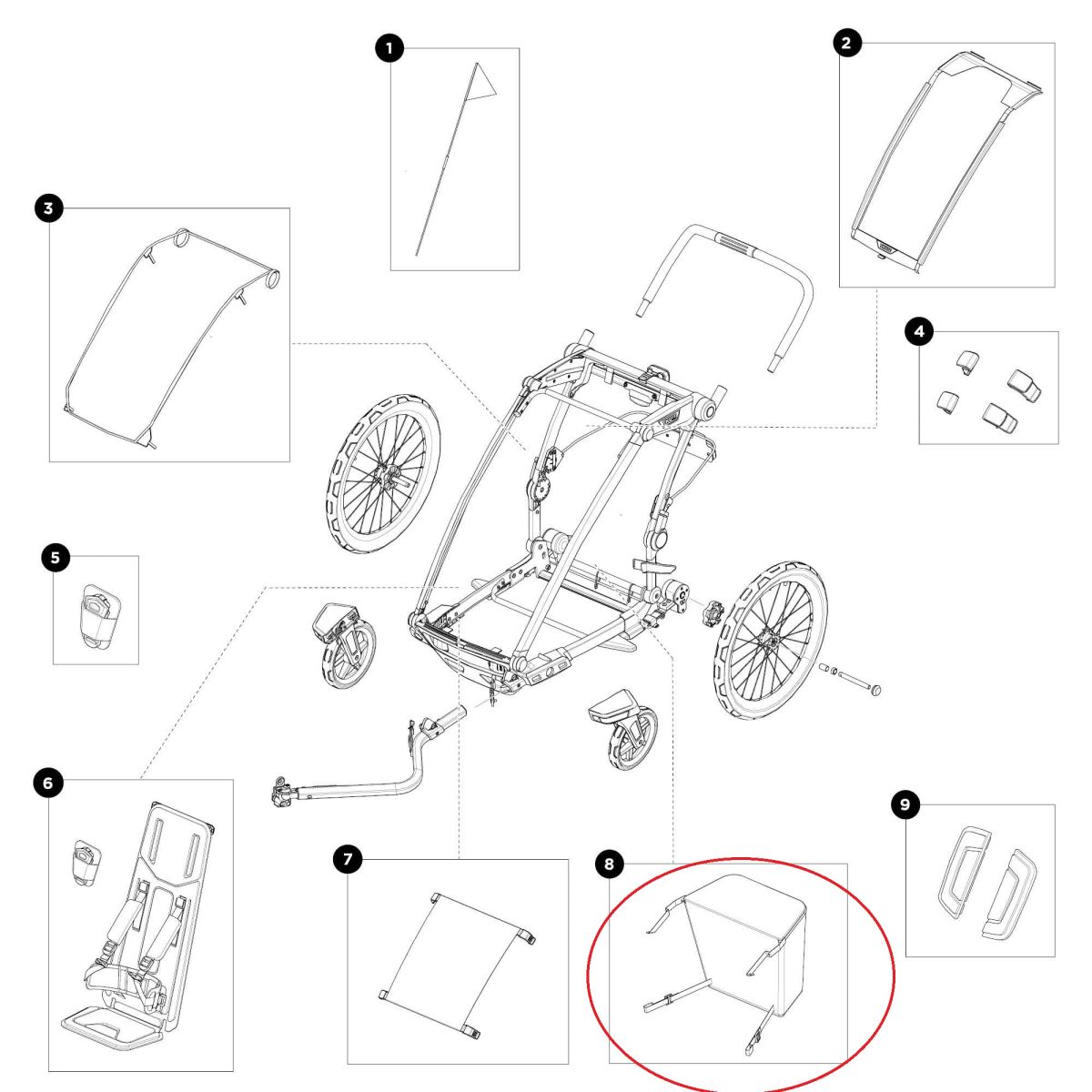 1
2
3
4
5
6
7
8
9